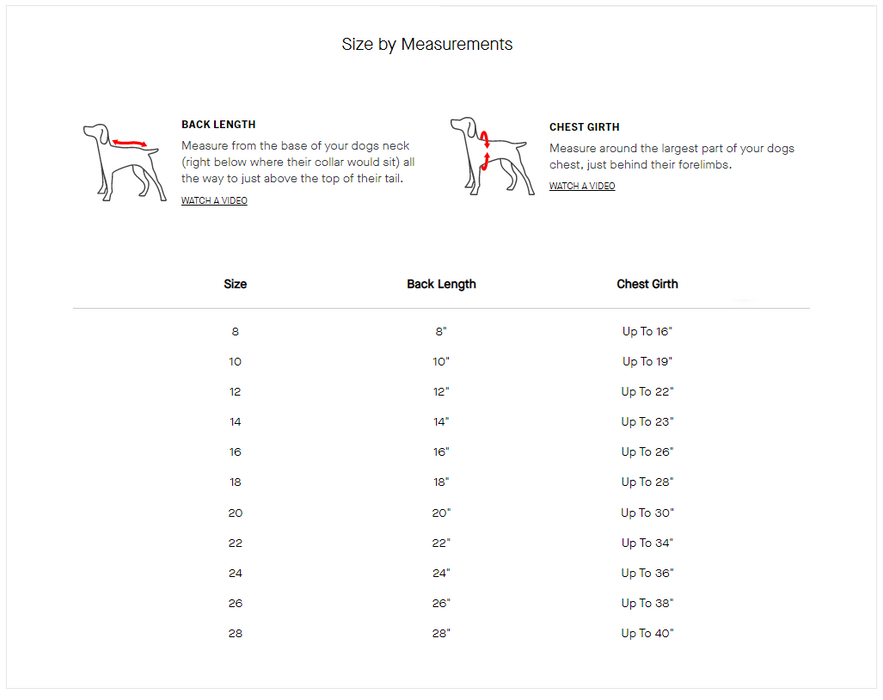 Size by Measurements

BACK LENGTH
Measure from the base of your dogs neck (right below where their collar would sit) all the way to just above the top of their tail.
WATCH A VIDEO

CHEST GIRTH
Measure around the largest part of your dogs chest, just behind their forelimbs.
WATCH A VIDEO

| Size | Back Length | Chest Girth |
|---|---|---|
| 8 | 8" | Up To 16" |
| 10 | 10" | Up To 19" |
| 12 | 12" | Up To 22" |
| 14 | 14" | Up To 23" |
| 16 | 16" | Up To 26" |
| 18 | 18" | Up To 28" |
| 20 | 20" | Up To 30" |
| 22 | 22" | Up To 34" |
| 24 | 24" | Up To 36" |
| 26 | 26" | Up To 38" |
| 28 | 28" | Up To 40" |