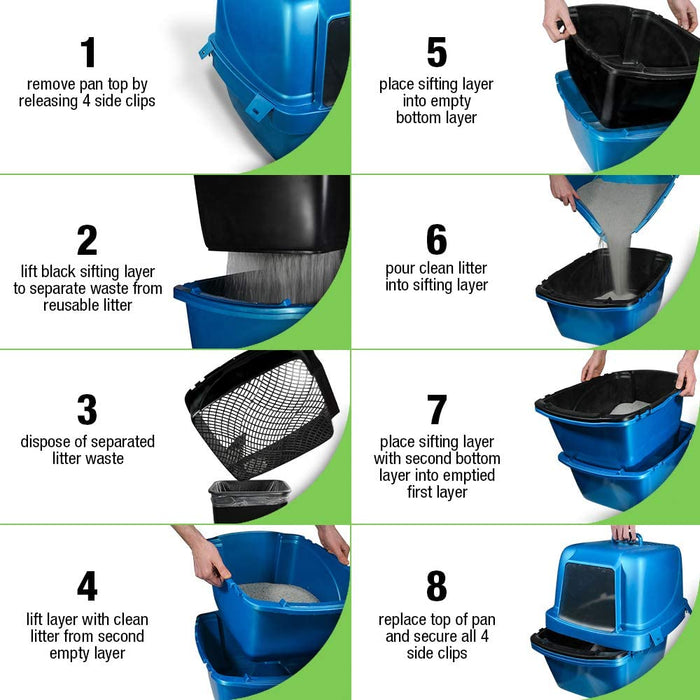 1
remove pan top by releasing 4 side clips

2
lift black sifting layer to separate waste from reusable litter

3
dispose of separated litter waste

4
lift layer with clean litter from second empty layer

5
place sifting layer into empty bottom layer

6
pour clean litter into sifting layer

7
place sifting layer with second bottom layer into emptied first layer

8
replace top of pan and secure all 4 side clips