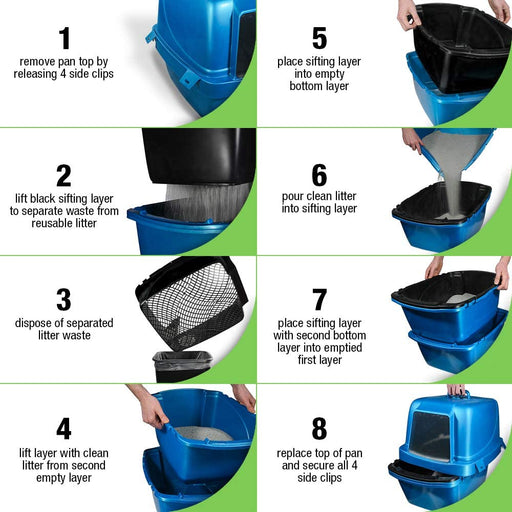 1
remove pan top by releasing 4 side clips

2
lift black sifting layer to separate waste from reusable litter

3
dispose of separated litter waste

4
lift layer with clean litter from second empty layer

5
place sifting layer into empty bottom layer

6
pour clean litter into sifting layer

7
place sifting layer with second bottom layer into emptied first layer

8
replace top of pan and secure all 4 side clips