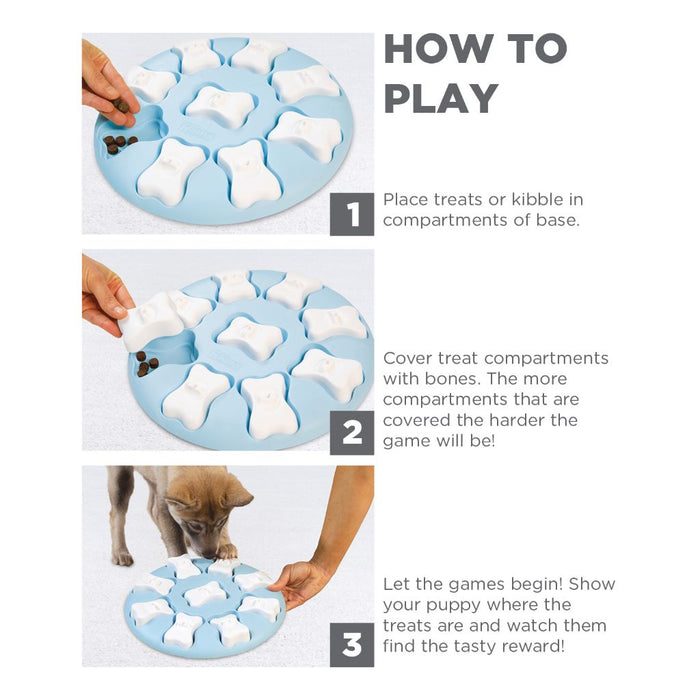 HOW TO PLAY

1

Place treats or kibble in compartments of base.

2

Cover treat compartments with bones. The more compartments that are covered the harder the game will be!

3

Let the games begin! Show your puppy where the treats are and watch them find the tasty reward!